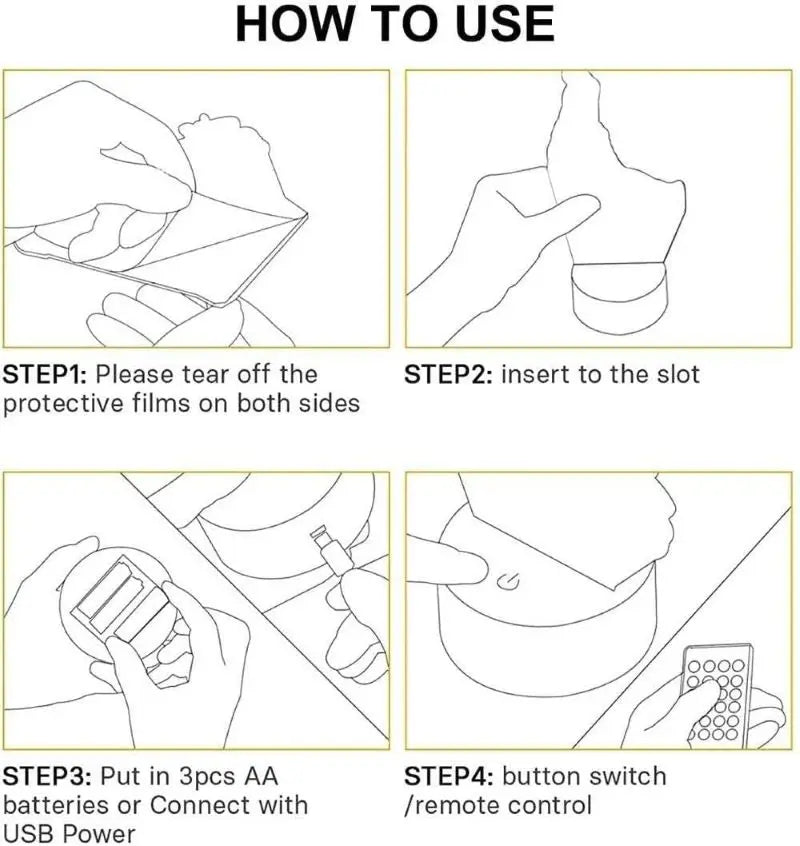 HOW TO USE

STEP1: Please tear off the protective films on both sides

STEP2: insert to the slot

STEP3: Put in 3pcs AA batteries or Connect with USB Power

STEP4: button switch /remote control