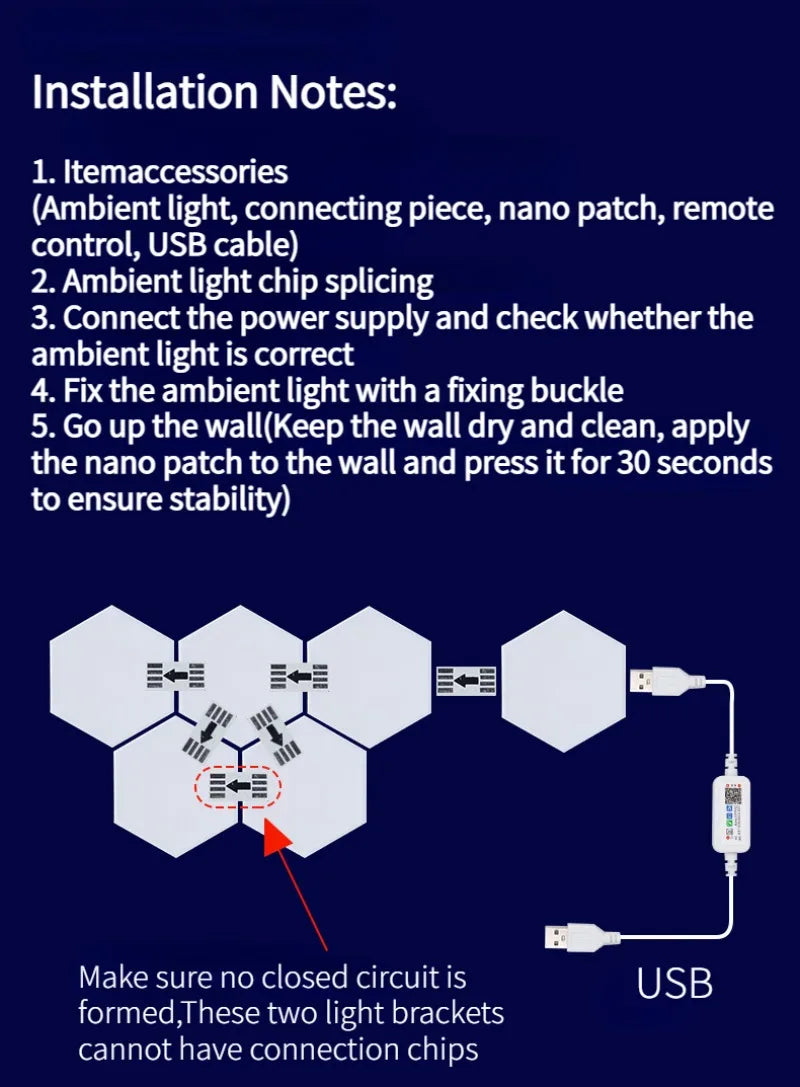 Installation Notes:

1. Itemaccessories
(Ambient light, connecting piece, nano patch, remote control, USB cable)
2. Ambient light chip splicing
3. Connect the power supply and check whether the ambient light is correct
4. Fix the ambient light with a fixing buckle
5. Go up the wall(Keep the wall dry and clean, apply the nano patch to the wall and press it for 30 seconds to ensure stability)

Make sure no closed circuit is formed,These two light brackets cannot have connection chips

USB