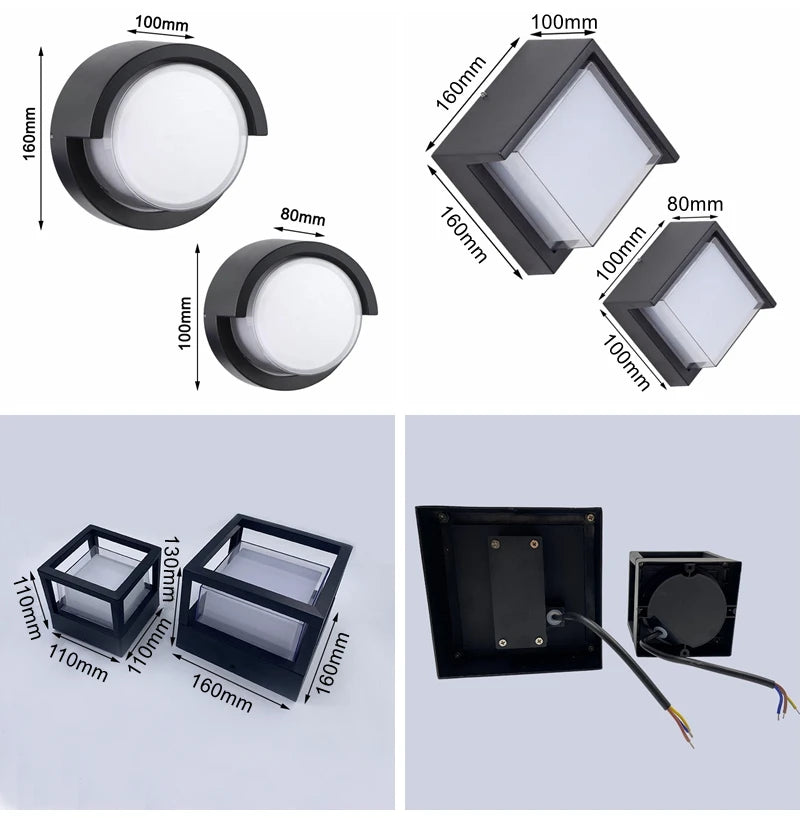 100mm
160mm
80mm
100mm

100mm
160mm
160mm
80mm
100mm
100mm

110mm
110mm
110mm
130mm
160mm
160mm