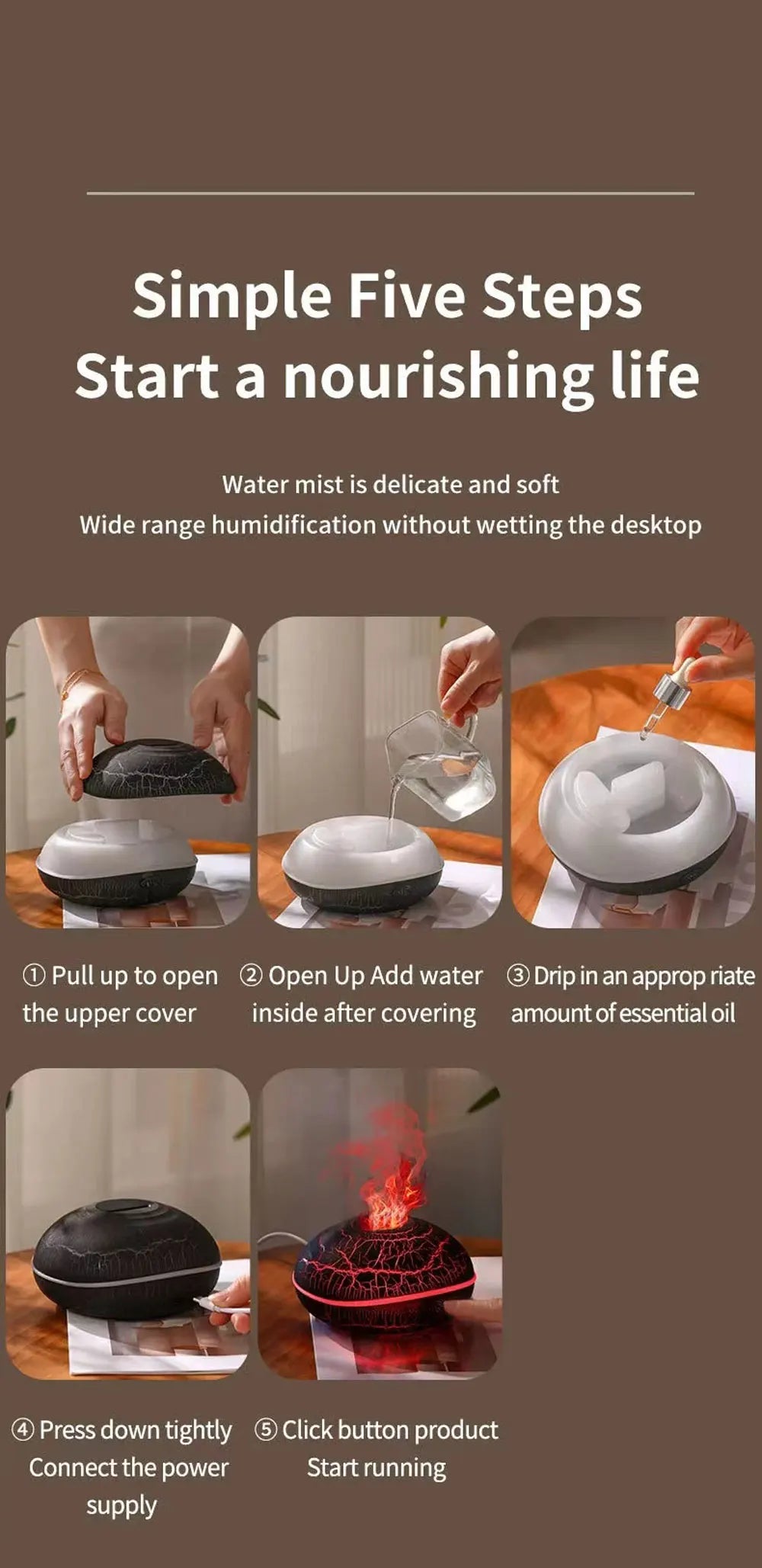 Simple Five Steps
Start a nourishing life

Water mist is delicate and soft
Wide range humidification without wetting the desktop

① Pull up to open the upper cover

② Open Up Add water inside after covering

③ Drip in an approp riate amount of essential oil

④ Press down tightly Connect the power supply

⑤ Click button product Start running