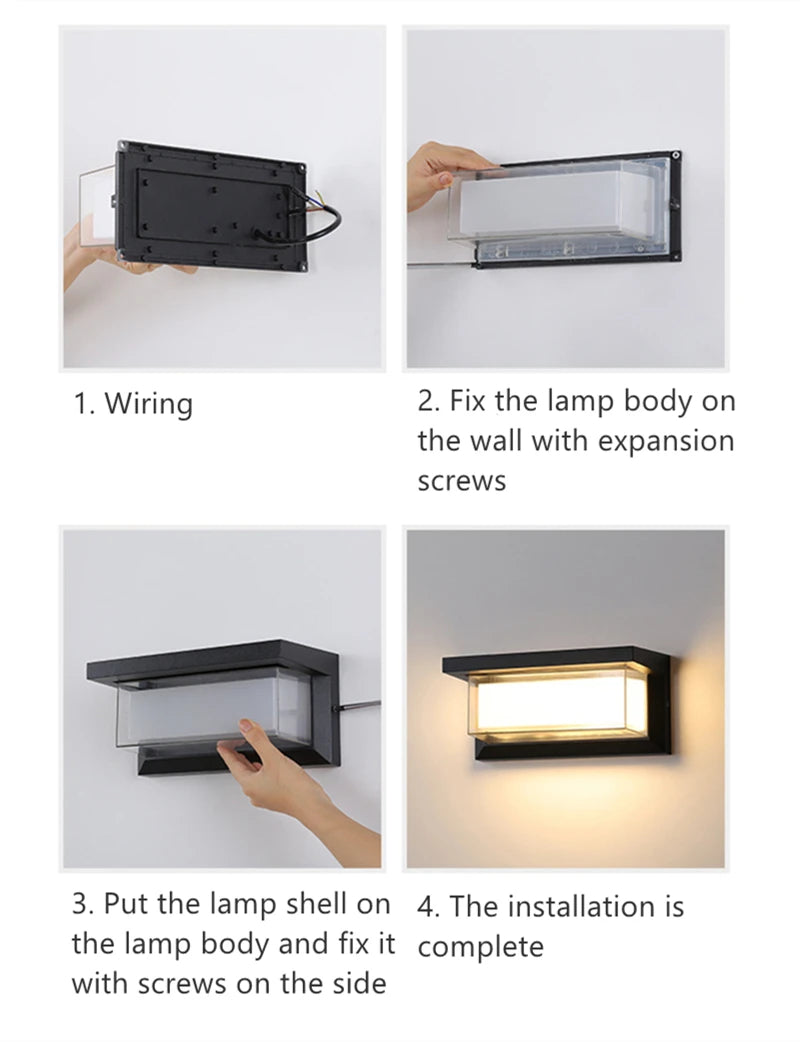 1. Wiring

2. Fix the lamp body on the wall with expansion screws

3. Put the lamp shell on the lamp body and fix it with screws on the side

4. The installation is complete